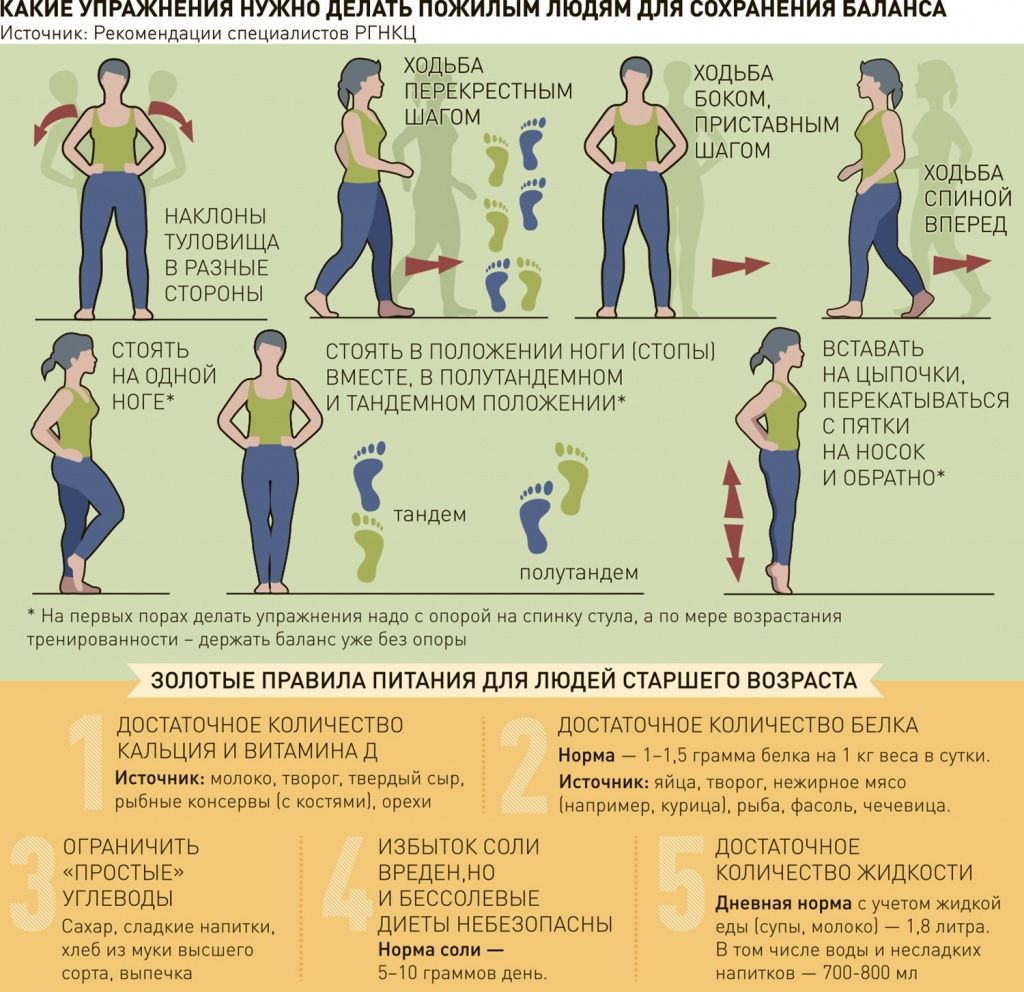 КАКИЕ УПРАЖНЕНИЯ НУЖНО ДЕЛАТЬ ПОЖИЛЫМ ЛЮДЯМ ДЛЯ СОХРАНЕНИЯ БАЛАНСА
Источник: Рекомендации специалистов РГНКЦ

НАКЛОНЫ ТУЛОВИЩА В РАЗНЫЕ СТОРОНЫ

ХОДЬБА ПЕРЕКРЕСТНЫМ ШАГОМ

ХОДЬБА БОКОМ, ПРИСТАВНЫМ ШАГОМ

ХОДЬБА СПИНОЙ ВПЕРЕД

СТОЯТЬ НА ОДНОЙ НОГЕ*

СТОЯТЬ В ПОЛОЖЕНИИ НОГИ (СТОПЫ) ВМЕСТЕ, В ПОЛУТАНДЕМНОМ И ТАНДЕМНОМ ПОЛОЖЕНИИ*

тандем

полутандем

ВСТАВАТЬ НА ЦЫПОЧКИ, ПЕРЕКАТЫВАТЬСЯ С ПЯТКИ НА НОСОК И ОБРАТНО*

* На первых порах делать упражнения надо с опорой на спинку стула, а по мере возрастания тренированности – держать баланс уже без опоры

ЗОЛОТЫЕ ПРАВИЛА ПИТАНИЯ ДЛЯ ЛЮДЕЙ СТАРШЕГО ВОЗРАСТА

1 ДОСТАТОЧНОЕ КОЛИЧЕСТВО КАЛЬЦИЯ И ВИТАМИНА Д
Источник: молоко, творог, твердый сыр, рыбные консервы (с костями), орехи

2 ДОСТАТОЧНОЕ КОЛИЧЕСТВО БЕЛКА
Норма — 1–1,5 грамма белка на 1 кг веса в сутки.
Источник: яйца, творог, нежирное мясо (например, курица), рыба, фасоль, чечевица.

3 ОГРАНИЧИТЬ «ПРОСТЫЕ» УГЛЕВОДЫ
Сахар, сладкие напитки, хлеб из муки высшего сорта, выпечка

4 ИЗБЫТОК СОЛИ ВРЕДЕН,НО И БЕССОЛЕВЫЕ ДИЕТЫ НЕБЕЗОПАСНЫ
Норма соли — 5–10 граммов день.

5 ДОСТАТОЧНОЕ КОЛИЧЕСТВО ЖИДКОСТИ
Дневная норма с учетом жидкой еды (супы, молоко) — 1,8 литра. В том числе воды и несладких напитков — 700-800 мл